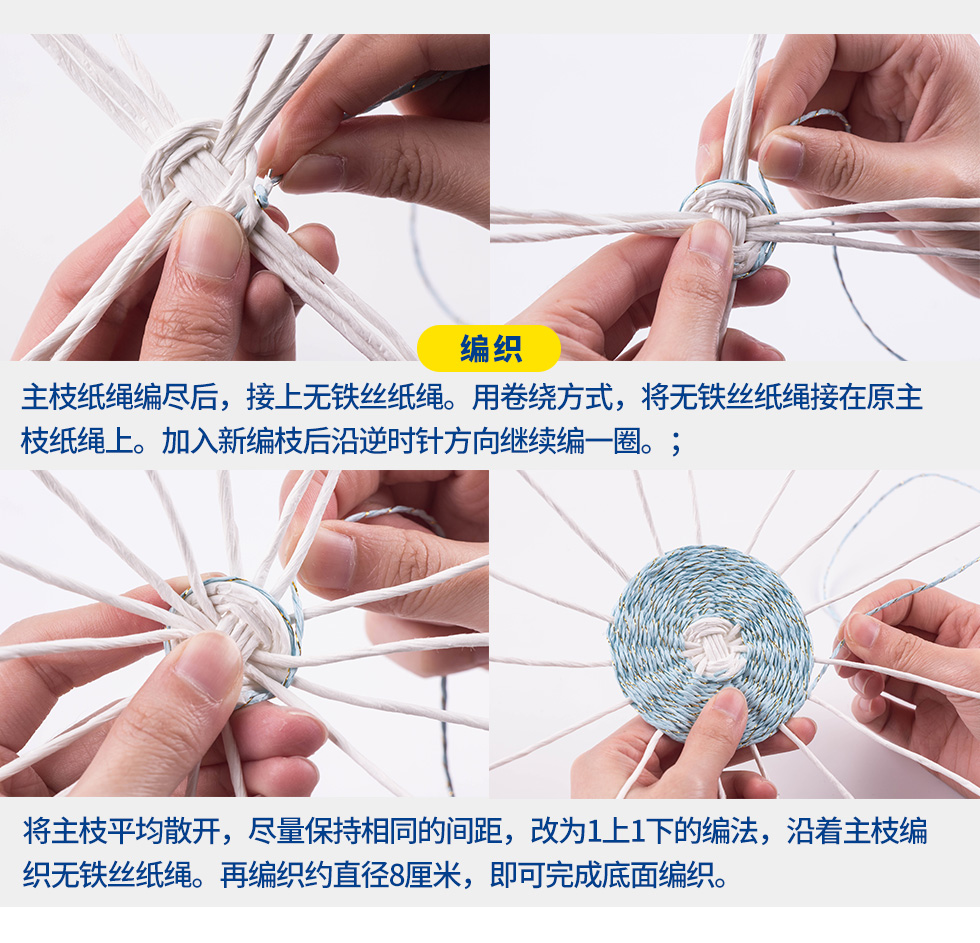 编织

主枝纸绳编尽后，接上无铁丝纸绳。用卷绕方式，将无铁丝纸绳接在原主枝纸绳上。加入新编枝后沿逆时针方向继续编一圈。；

将主枝平均散开，尽量保持相同的间距，改为1上1下的编法，沿着主枝编织无铁丝纸绳。再编织约直径8厘米，即可完成底面编织。